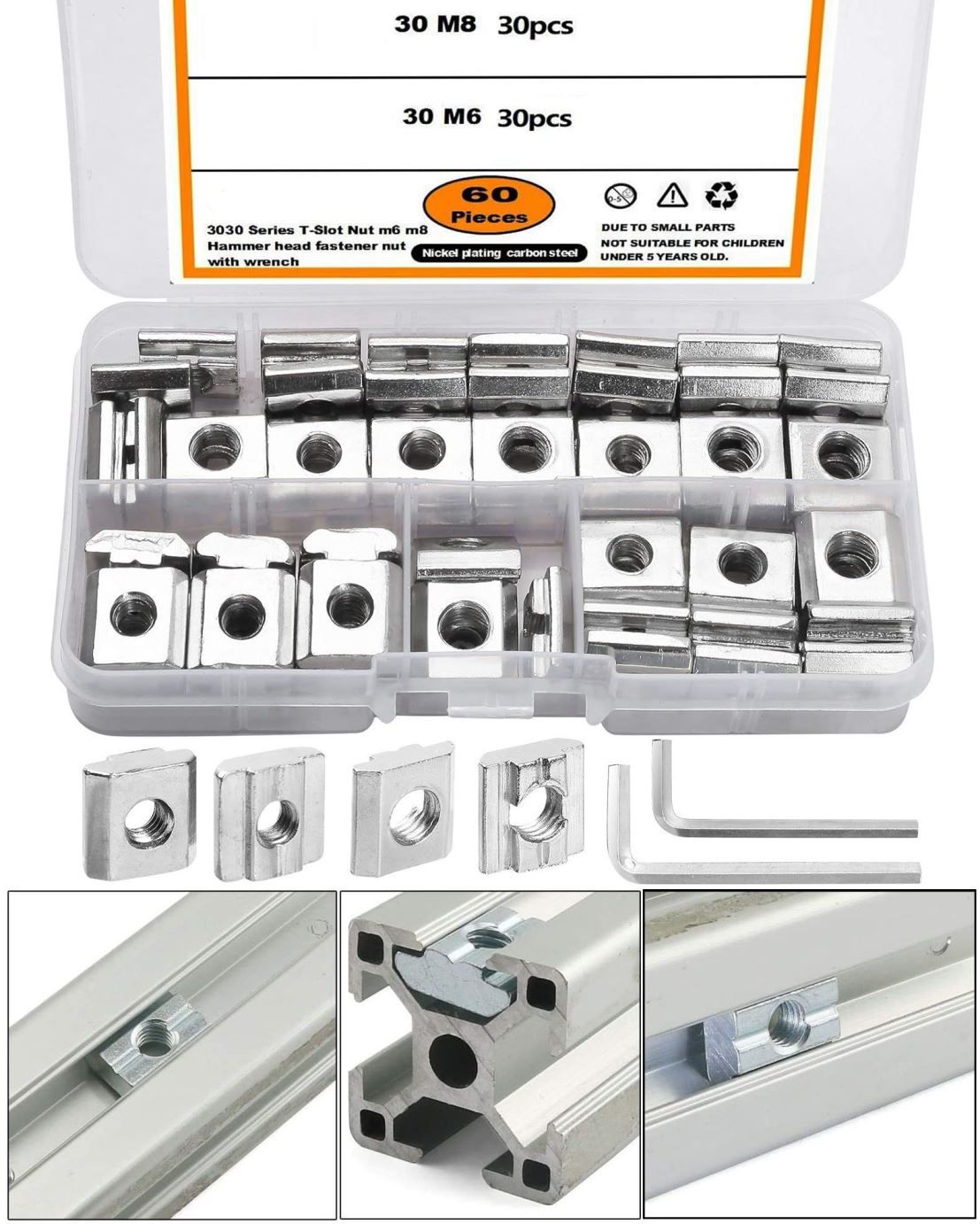 30 M8 30pcs

30 M6 30pcs

3030 Series T-Slot Nut m6 m8 Hammer head fastener nut with wrench

60 Pieces

Nickel plating carbon steel

0-5

DUE TO SMALL PARTS NOT SUITABLE FOR CHILDREN UNDER 5 YEARS OLD.